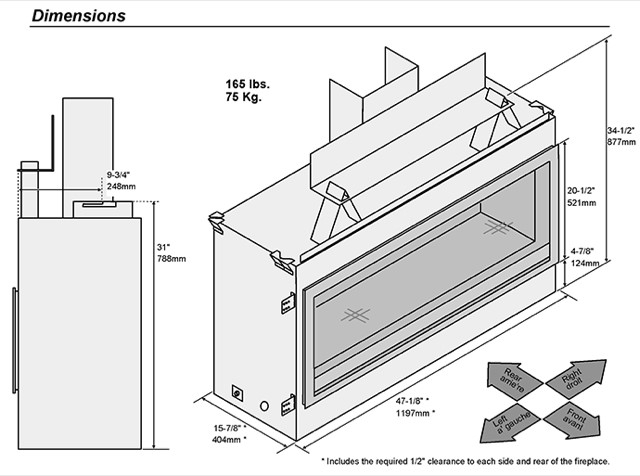 Dimensions

165 lbs.
75 Kg.

9-3/4"
248mm

31"
788mm

34-1/2"
877mm

20-1/2"
521mm

4-7/8"
124mm

47-1/8" *
1197mm *

15-7/8" *
404mm *

Rear arrie're

Right droit

Left a' gauche

Front avant

* Includes the required 1/2" clearance to each side and rear of the fireplace.